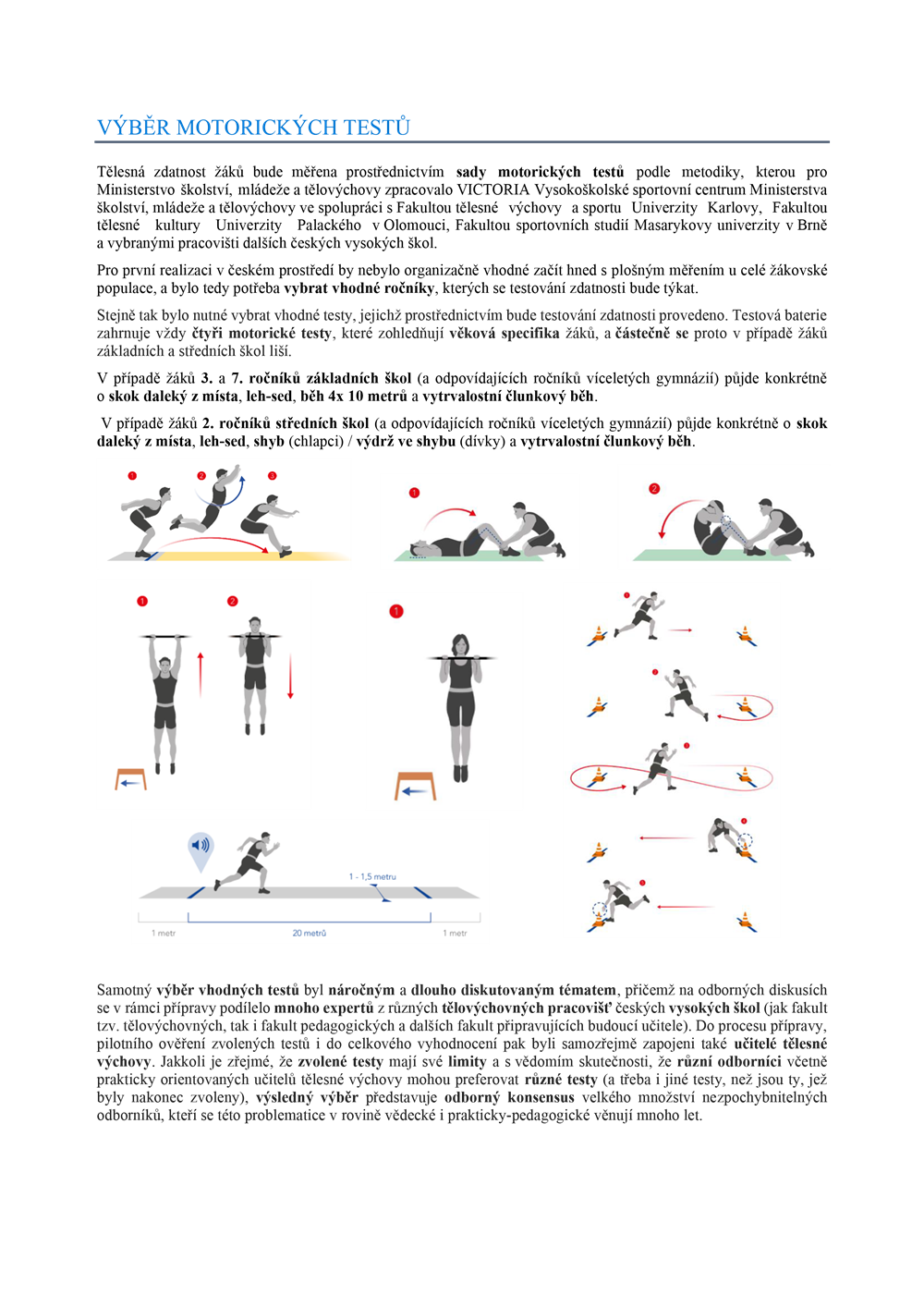 VÝBĚR MOTORICKÝCH TESTŮ

Tělesná zdatnost žáků bude měřena prostřednictvím sady motorických testů podle metodiky, kterou pro Ministerstvo školství, mládeže a tělovýchovy zpracovalo VICTORIA Vysokoškolské sportovní centrum Ministerstva školství, mládeže a tělovýchovy ve spolupráci s Fakultou tělesné výchovy a sportu Univerzity Karlovy, Fakultou tělesné kultury Univerzity Palackého v Olomouci, Fakultou sportovních studií Masarykovy univerzity v Brně a vybranými pracovišti dalších českých vysokých škol.

Pro první realizaci v českém prostředí by nebylo organizačně vhodné začít hned s plošným měřením u celé žákovské populace, a bylo tedy potřeba vybrat vhodné ročníky, kterých se testování zdatnosti bude týkat.

Stejně tak bylo nutné vybrat vhodné testy, jejichž prostřednictvím bude testování zdatnosti provedeno. Testová baterie zahrnuje vždy čtyři motorické testy, které zohledňují věková specifika žáků, a částečně se proto v případě žáků základních a středních škol liší.

V případě žáků 3. a 7. ročníků základních škol (a odpovídajících ročníků víceletých gymnázií) půjde konkrétně o skok daleký z místa, leh-sed, běh 4x 10 metrů a vytrvalostní člunkový běh.

V případě žáků 2. ročníků středních škol (a odpovídajících ročníků víceletých gymnázií) půjde konkrétně o skok daleký z místa, leh-sed, shyb (chlapci) / výdrž ve shybu (dívky) a vytrvalostní člunkový běh.

1 2 3

1

2

1 2

1

1 - 1,5 metru

1 metr

20 metrů

1 metr

Samotný výběr vhodných testů byl náročným a dlouho diskutovaným tématem, přičemž na odborných diskusích se v rámci přípravy podílelo mnoho expertů z různých tělovýchovných pracovišť českých vysokých škol (jak fakult tzv. tělovýchovných, tak i fakult pedagogických a dalších fakult připravujících budoucí učitele). Do procesu přípravy, pilotního ověření zvolených testů i do celkového vyhodnocení pak byli samozřejmě zapojeni také učitelé tělesné výchovy. Jakkoli je zřejmé, že zvolené testy mají své limity a s vědomím skutečnosti, že různí odborníci včetně prakticky orientovaných učitelů tělesné výchovy mohou preferovat různé testy (a třeba i jiné testy, než jsou ty, jež byly nakonec zvoleny), výsledný výběr představuje odborný konsensus velkého množství nezpochybnitelných odborníků, kteří se této problematice v rovině vědecké i prakticky-pedagogické věnují mnoho let.