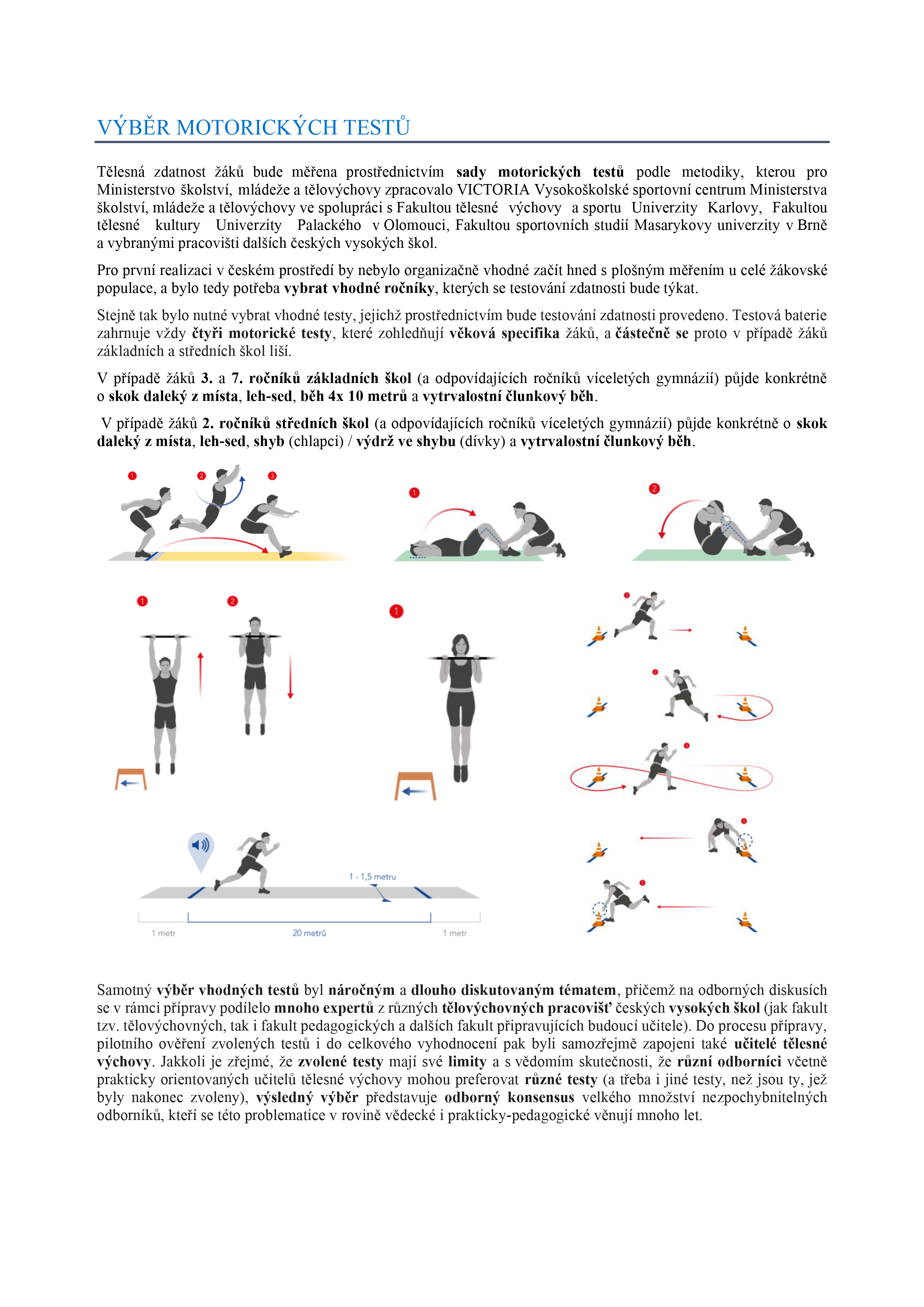 VÝBĚR MOTORICKÝCH TESTŮ

Tělesná zdatnost žáků bude měřena prostřednictvím sady motorických testů podle metodiky, kterou pro Ministerstvo školství, mládeže a tělovýchovy zpracovalo VICTORIA Vysokoškolské sportovní centrum Ministerstva školství, mládeže a tělovýchovy ve spolupráci s Fakultou tělesné výchovy a sportu Univerzity Karlovy, Fakultou tělesné kultury Univerzity Palackého v Olomouci, Fakultou sportovních studií Masarykovy univerzity v Brně a vybranými pracovišti dalších českých vysokých škol.

Pro první realizaci v českém prostředí by nebylo organizačně vhodné začít hned s plošným měřením u celé žákovské populace, a bylo tedy potřeba vybrat vhodné ročníky, kterých se testování zdatnosti bude týkat.

Stejně tak bylo nutné vybrat vhodné testy, jejichž prostřednictvím bude testování zdatnosti provedeno. Testová baterie zahrnuje vždy čtyři motorické testy, které zohledňují věková specifika žáků, a částečně se proto v případě žáků základních a středních škol liší.

V případě žáků 3. a 7. ročníků základních škol (a odpovídajících ročníků víceletých gymnázií) půjde konkrétně o skok daleký z místa, leh-sed, běh 4x 10 metrů a vytrvalostní člunkový běh.

V případě žáků 2. ročníků středních škol (a odpovídajících ročníků víceletých gymnázií) půjde konkrétně o skok daleký z místa, leh-sed, shyb (chlapci) / výdrž ve shybu (dívky) a vytrvalostní člunkový běh.

1 2 3 1 2 1 2 1

1 - 1,5 metru
1 metr 20 metrů 1 metr

Samotný výběr vhodných testů byl náročným a dlouho diskutovaným tématem, přičemž na odborných diskusích se v rámci přípravy podílelo mnoho expertů z různých tělovýchovných pracovišť českých vysokých škol (jak fakult tzv. tělovýchovných, tak i fakult pedagogických a dalších fakult připravujících budoucí učitele). Do procesu přípravy, pilotního ověření zvolených testů i do celkového vyhodnocení pak byli samozřejmě zapojeni také učitelé tělesné výchovy. Jakkoli je zřejmé, že zvolené testy mají své limity a s vědomím skutečnosti, že různí odborníci včetně prakticky orientovaných učitelů tělesné výchovy mohou preferovat různé testy (a třeba i jiné testy, než jsou ty, jež byly nakonec zvoleny), výsledný výběr představuje odborný konsensus velkého množství nezpochybnitelných odborníků, kteří se této problematice v rovině vědecké i prakticky-pedagogické věnují mnoho let.